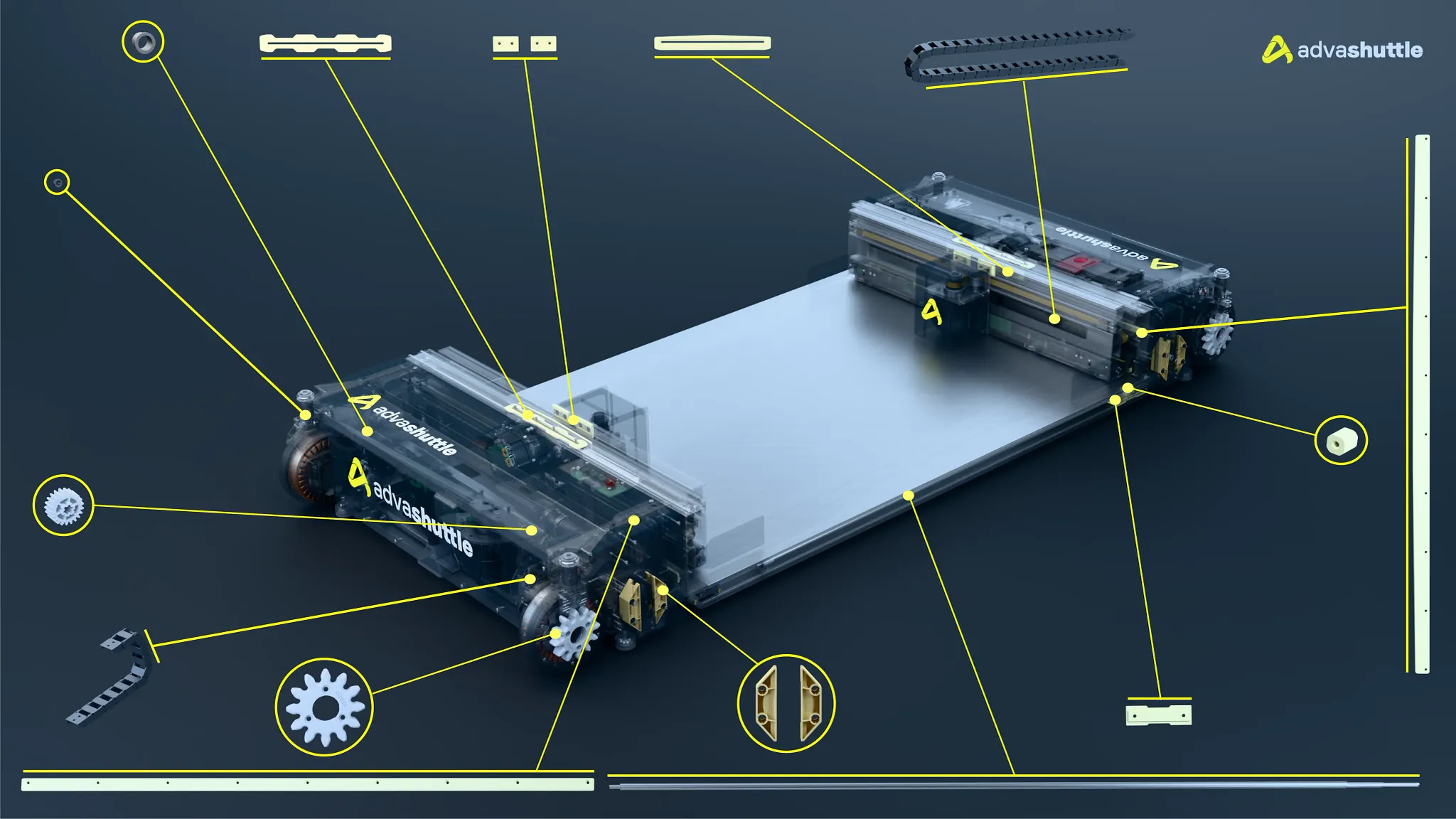 advashuttle

advashuttle

advashuttle

advashuttle