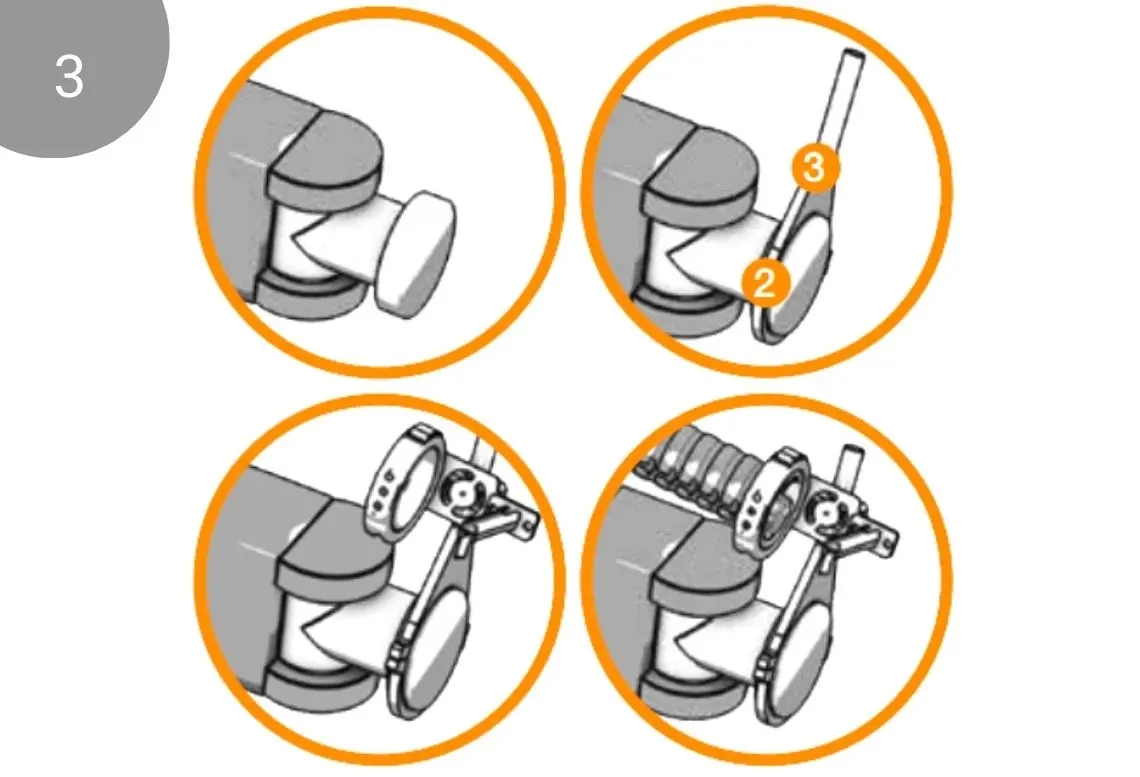 3

3

2