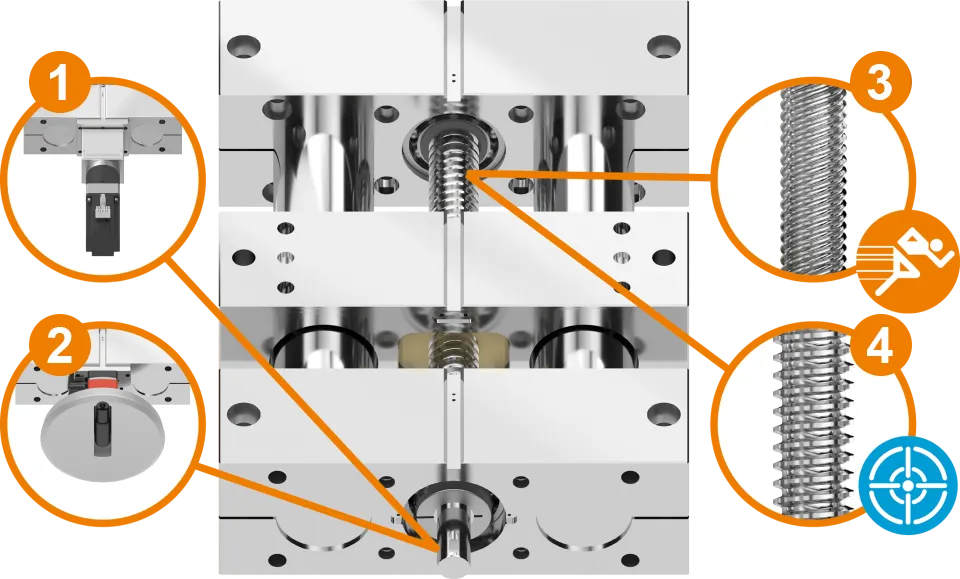 1

2

3

4