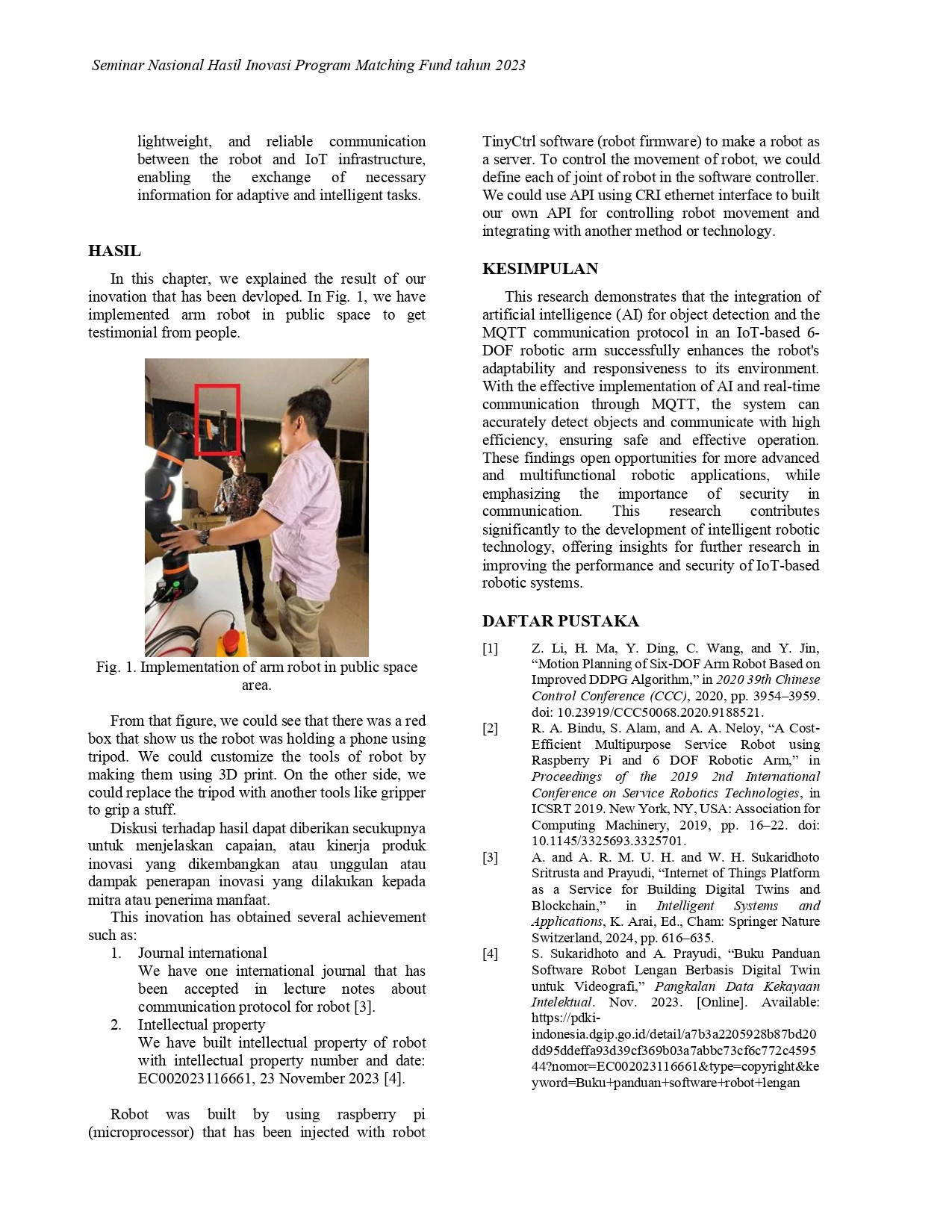 Seminar Nasional Hasil Inovasi Program Matching Fund tahun 2023

lightweight, and reliable communication between the robot and IoT infrastructure, enabling the exchange of necessary information for adaptive and intelligent tasks.

HASIL

In this chapter, we explained the result of our inovation that has been devloped. In Fig. 1, we have implemented arm robot in public space to get testimonial from people.

Fig. 1. Implementation of arm robot in public space area.

From that figure, we could see that there was a red box that show us the robot was holding a phone using tripod. We could customize the tools of robot by making them using 3D print. On the other side, we could replace the tripod with another tools like gripper to grip a stuff.

Diskusi terhadap hasil dapat diberikan secukupnya untuk menjelaskan capaian, atau kinerja produk inovasi yang dikembangkan atau unggulan atau dampak penerapan inovasi yang dilakukan kepada mitra atau penerima manfaat.

This inovation has obtained several achievement such as:

1. Journal international
We have one international journal that has been accepted in lecture notes about communication protocol for robot [3].
2. Intellectual property
We have built intellectual property of robot with intellectual property number and date: EC002023116661, 23 November 2023 [4].

Robot was built by using raspberry pi (microprocessor) that has been injected with robot TinyCtrl software (robot firmware) to make a robot as a server. To control the movement of robot, we could define each of joint of robot in the software controller. We could use API using CRI ethernet interface to built our own API for controlling robot movement and integrating with another method or technology.

KESIMPULAN

This research demonstrates that the integration of artificial intelligence (AI) for object detection and the MQTT communication protocol in an IoT-based 6-DOF robotic arm successfully enhances the robot's adaptability and responsiveness to its environment. With the effective implementation of AI and real-time communication through MQTT, the system can accurately detect objects and communicate with high efficiency, ensuring safe and effective operation. These findings open opportunities for more advanced and multifunctional robotic applications, while emphasizing the importance of security in communication. This research contributes significantly to the development of intelligent robotic technology, offering insights for further research in improving the performance and security of IoT-based robotic systems.

DAFTAR PUSTAKA

[1] Z. Li, H. Ma, Y. Ding, C. Wang, and Y. Jin, “Motion Planning of Six-DOF Arm Robot Based on Improved DDPG Algorithm,” in 2020 39th Chinese Control Conference (CCC), 2020, pp. 3954–3959. doi: 10.23919/CCC50068.2020.9188521.

[2] R. A. Bindu, S. Alam, and A. A. Neloy, “A Cost-Efficient Multipurpose Service Robot using Raspberry Pi and 6 DOF Robotic Arm,” in Proceedings of the 2019 2nd International Conference on Service Robotics Technologies, in ICSRT 2019. New York, NY, USA: Association for Computing Machinery, 2019, pp. 16–22. doi: 10.1145/3325693.3325701.

[3] A. and A. R. M. U. H. and W. H. Sukaridhoto Sritrusta and Prayudi, “Internet of Things Platform as a Service for Building Digital Twins and Blockchain,” in Intelligent Systems and Applications, K. Arai, Ed., Cham: Springer Nature Switzerland, 2024, pp. 616–635.

[4] S. Sukaridhoto and A. Prayudi, “Buku Panduan Software Robot Lengan Berbasis Digital Twin untuk Videografi,” Pangkalan Data Kekayaan Intelektual. Nov. 2023. [Online]. Available: https://pdki-indonesia.dgip.go.id/detail/a7b3a2205928b87bd20dd95ddeffa93d39cf369b03a7abbc73cf6c772c459544?nomor=EC002023116661&type=copyright&keyword=Buku+panduan+software+robot+lengan