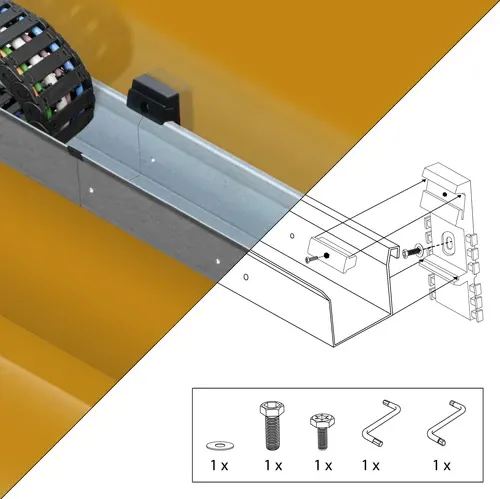 1 x 1 x 1 x 1 x 1 x