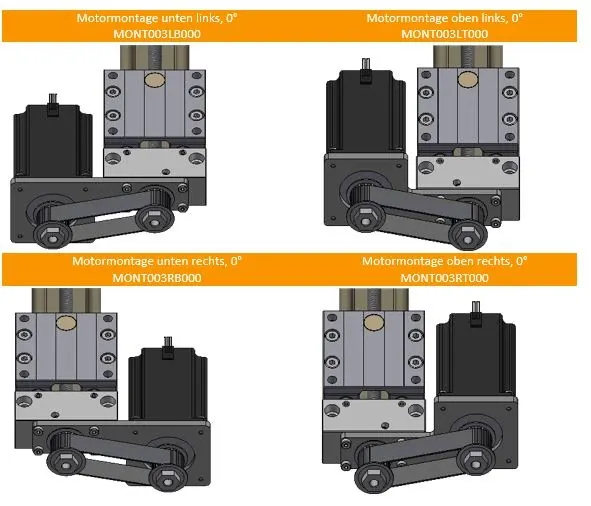 Motormontage unten links, 0°
MONT003LB000

Motormontage oben links, 0°
MONT003LT000

Motormontage unten rechts, 0°
MONT003RB000

Motormontage oben rechts, 0°
MONT003RT000