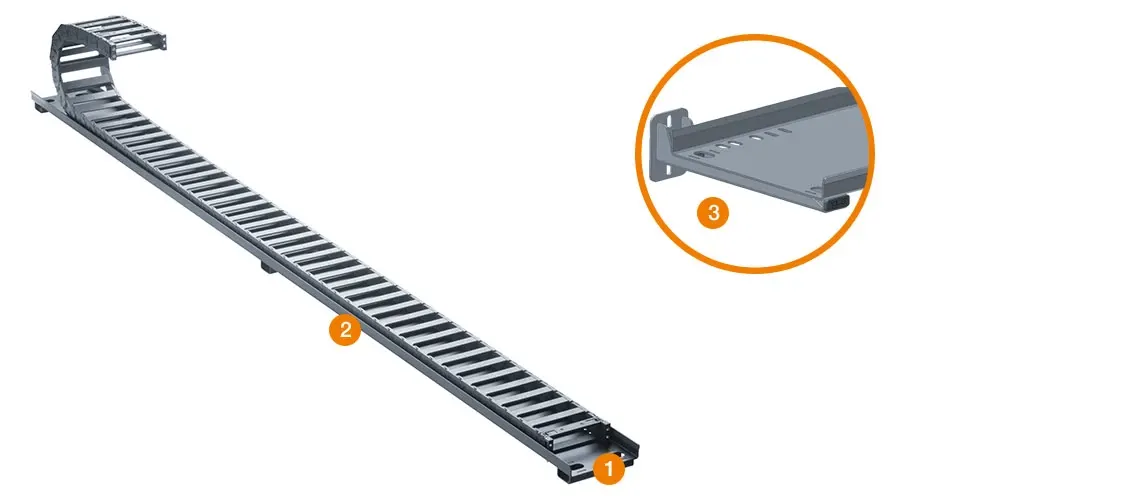 3
2
1