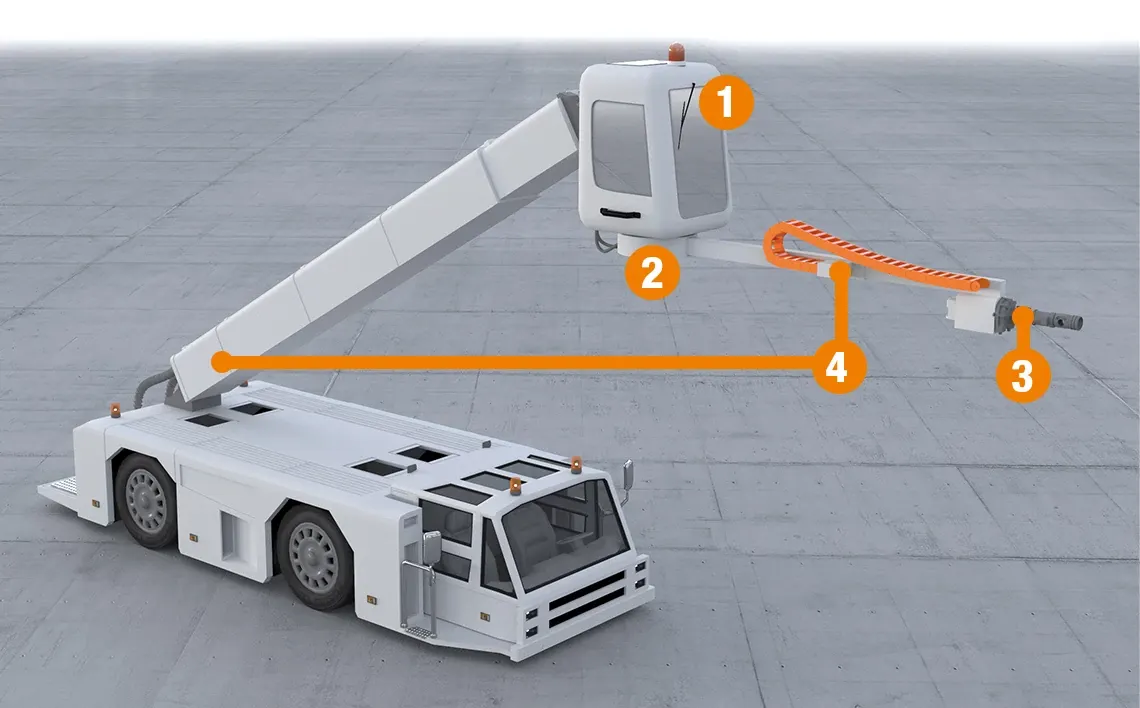 1
2
4
3