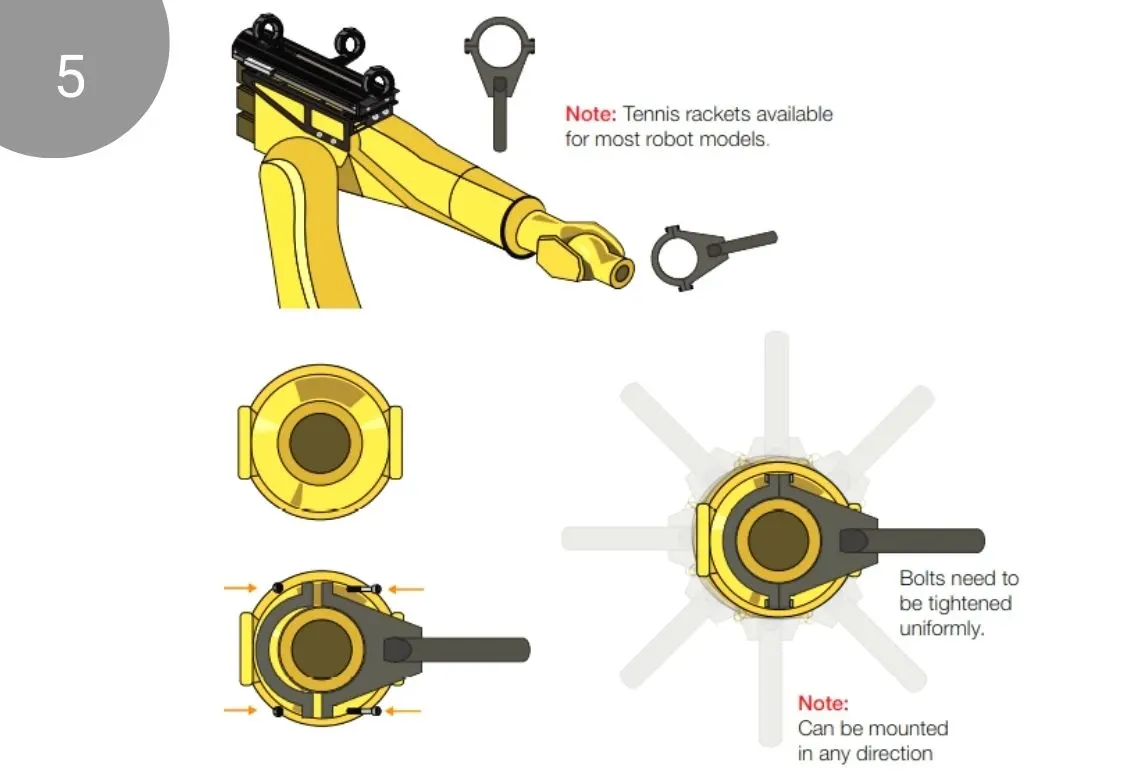 5

Note: Tennis rackets available for most robot models.

Bolts need to be tightened uniformly.

Note:
Can be mounted in any direction