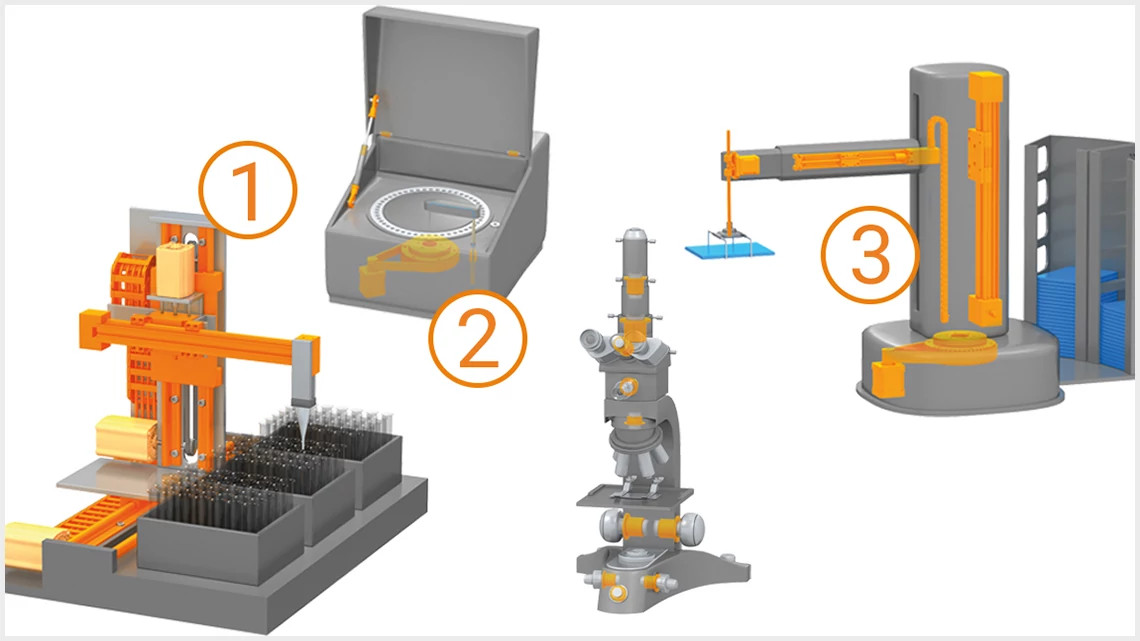 1
2
3