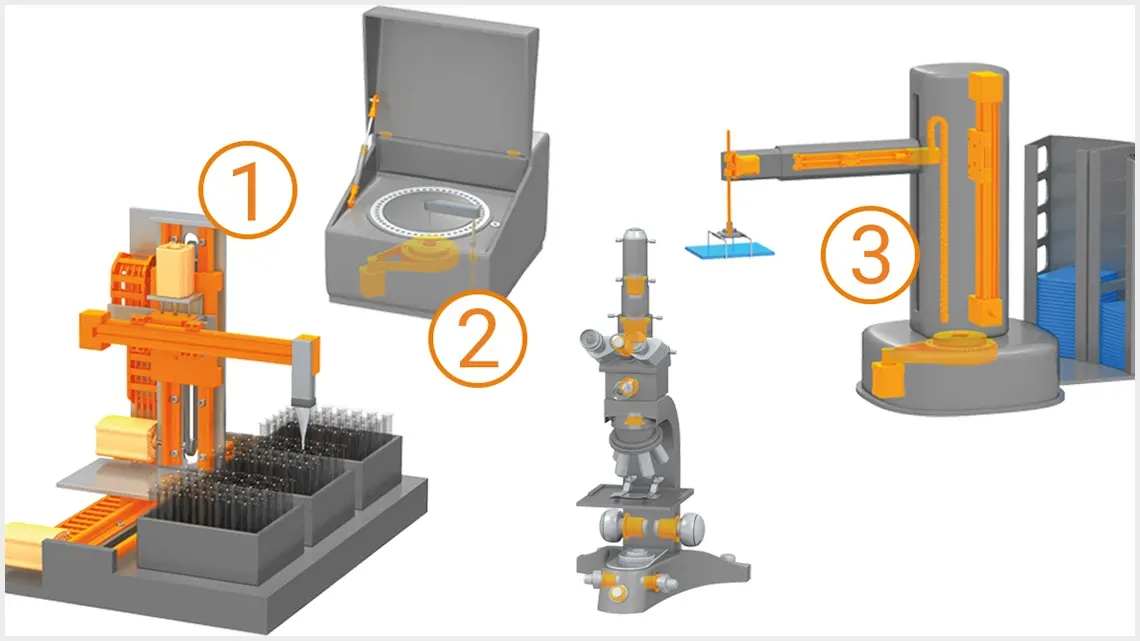 1
2
3