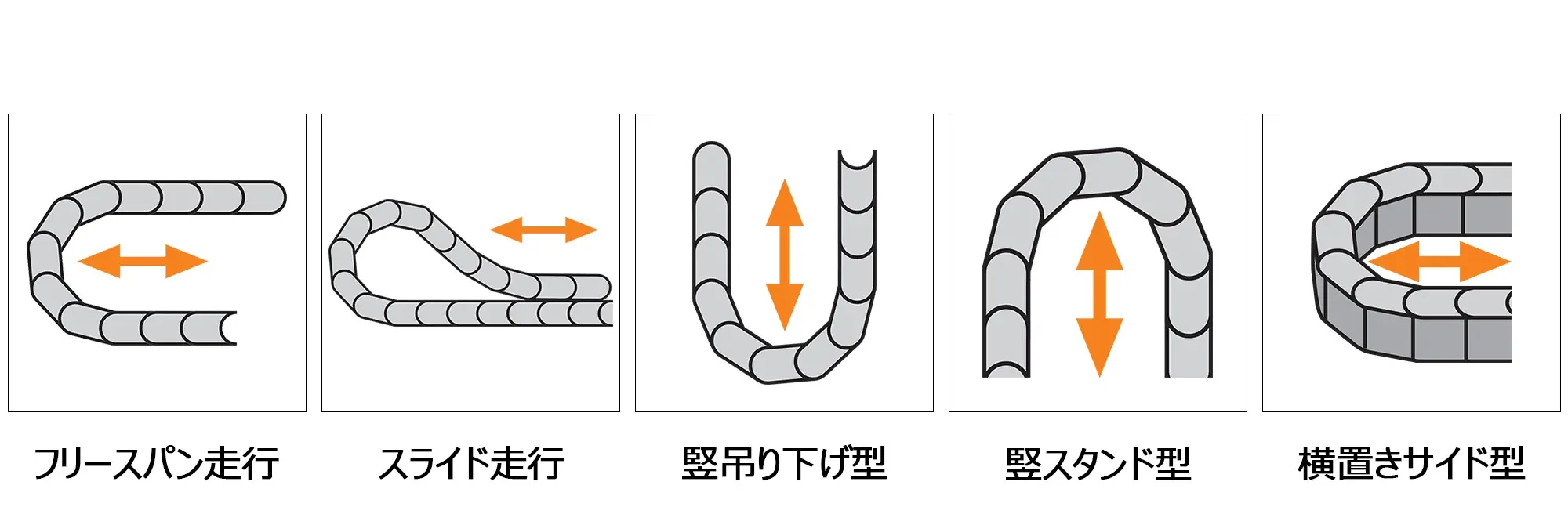 フリースパン走行

スライド走行

竪吊り下げ型

竪スタンド型

横置きサイド型