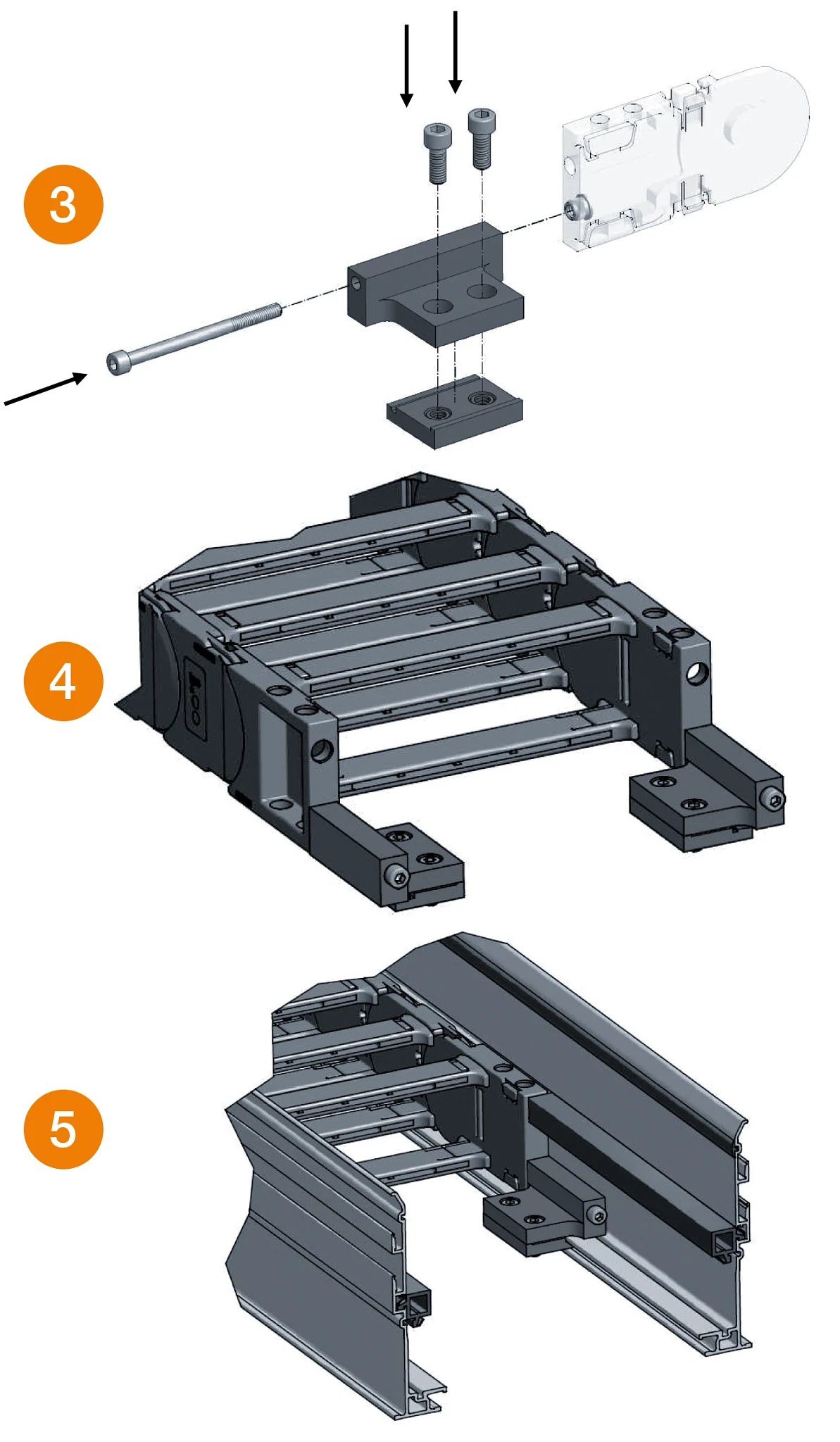 3

4

5