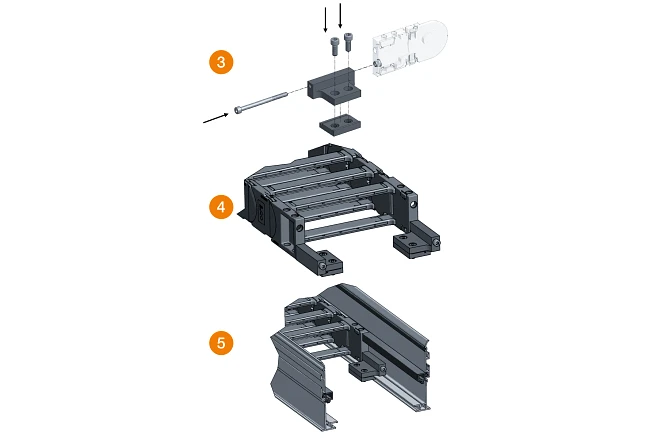 3

4

5