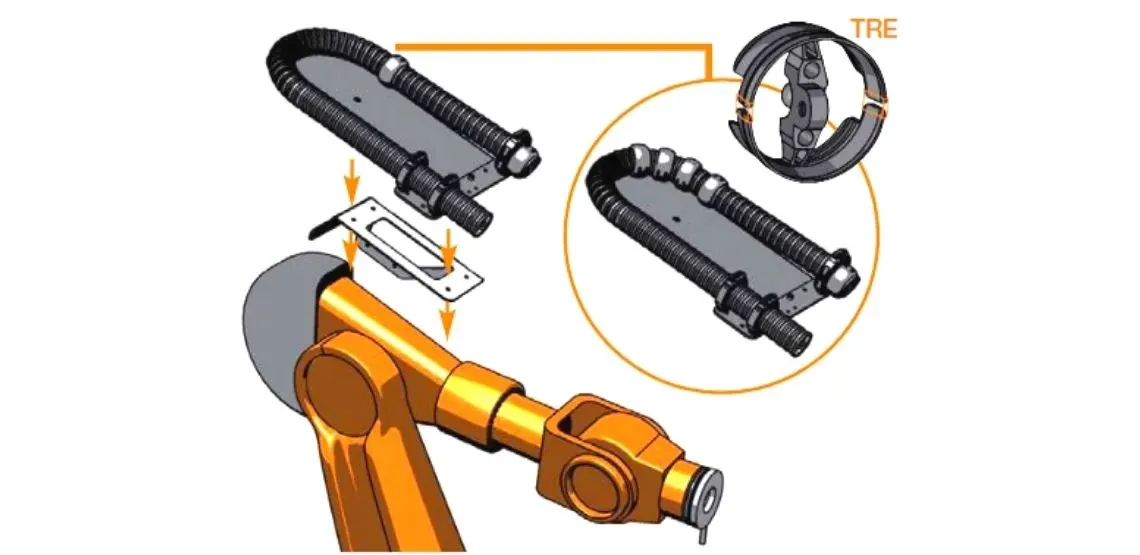 TRE