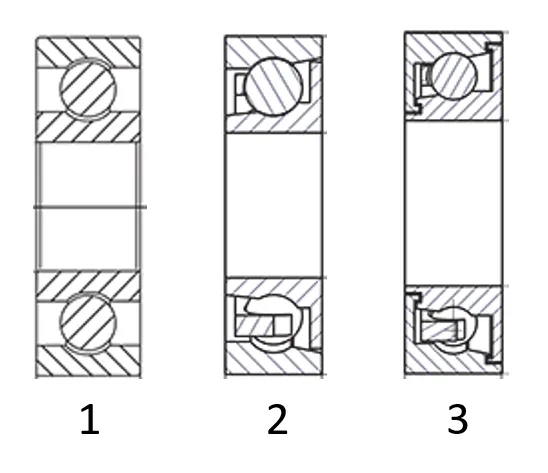 1

2

3