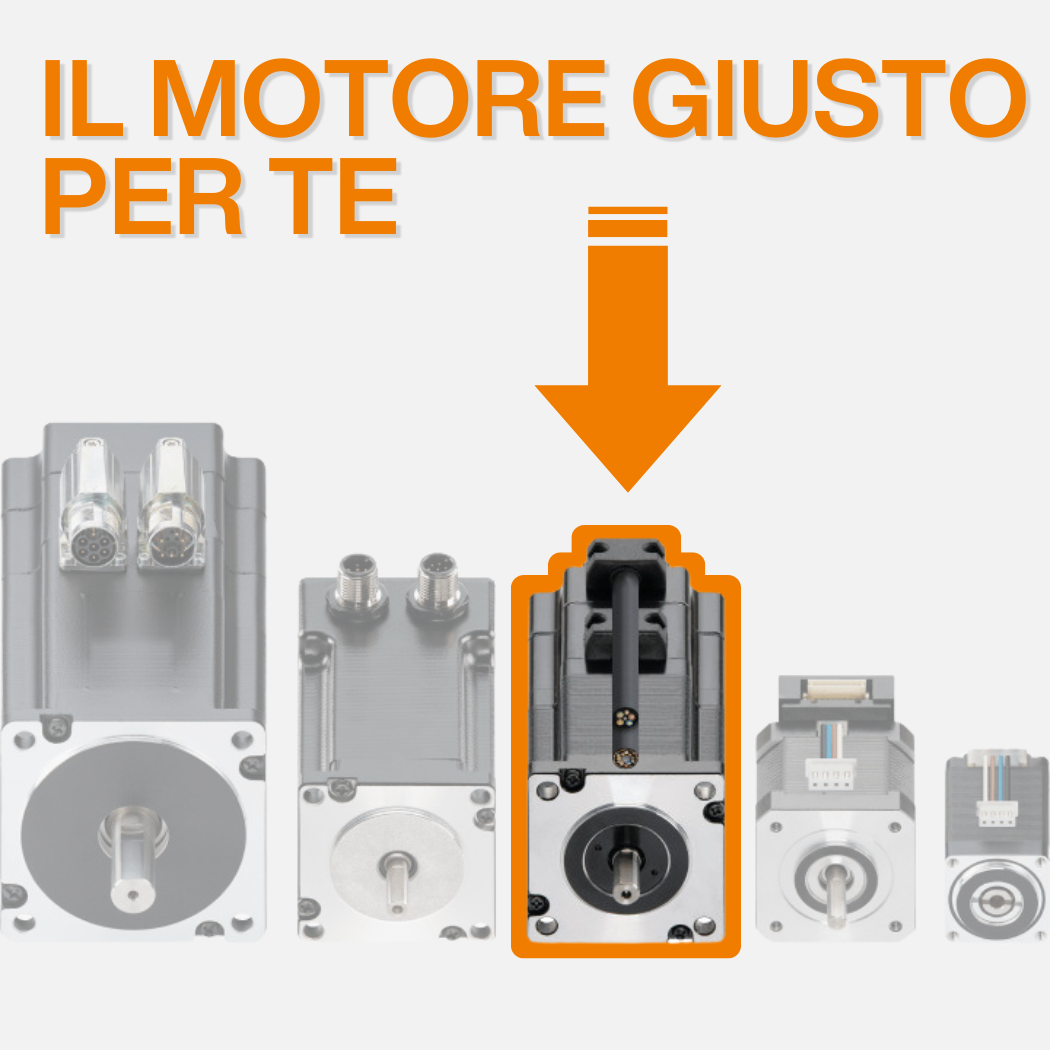 IL MOTORE GIUSTO PER TE